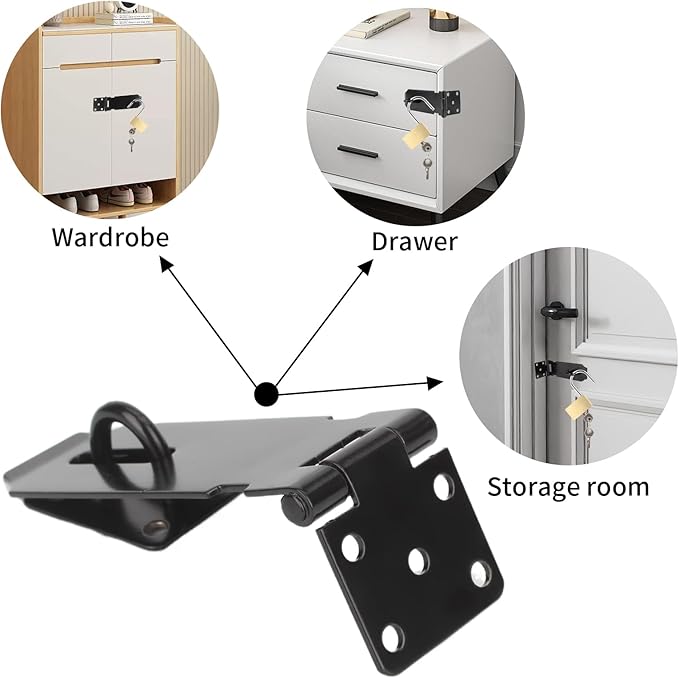 Wardrobe

Drawer

Storage room