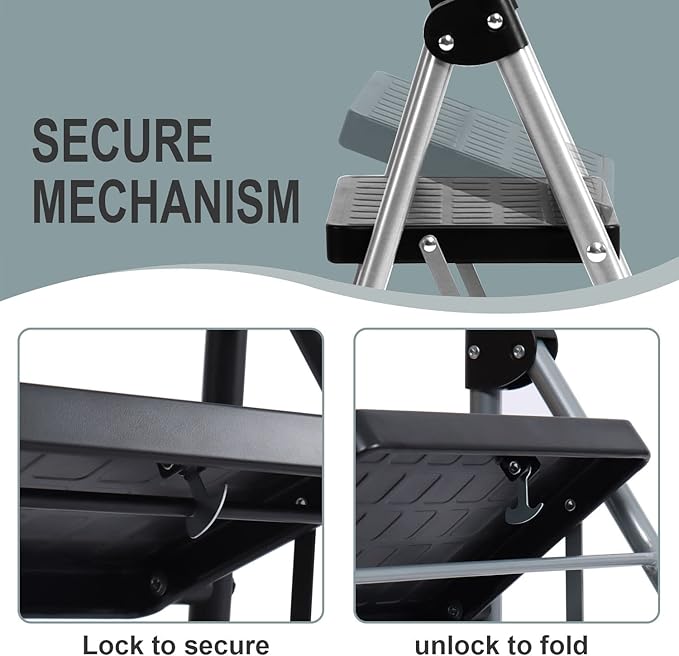 SECURE MECHANISM

Lock to secure

unlock to fold