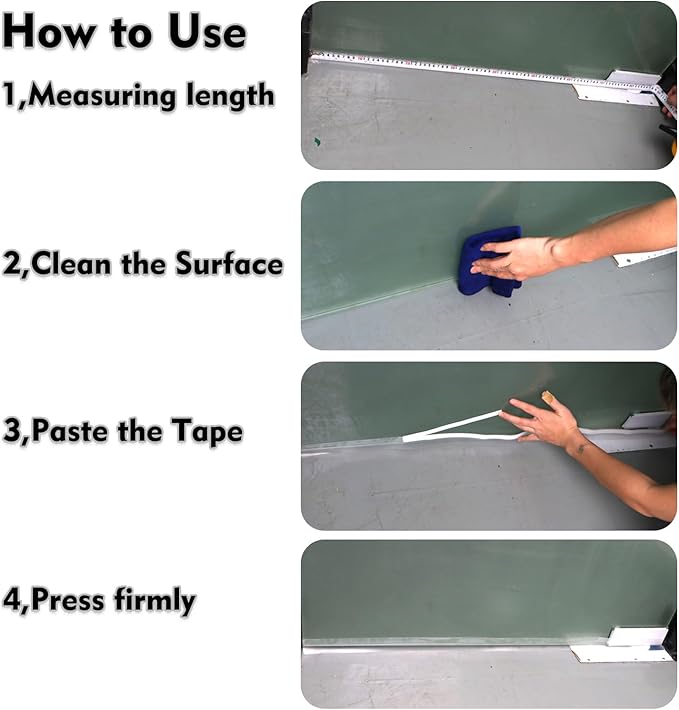 How to Use

1,Measuring length

2,Clean the Surface

3,Paste the Tape

4,Press firmly