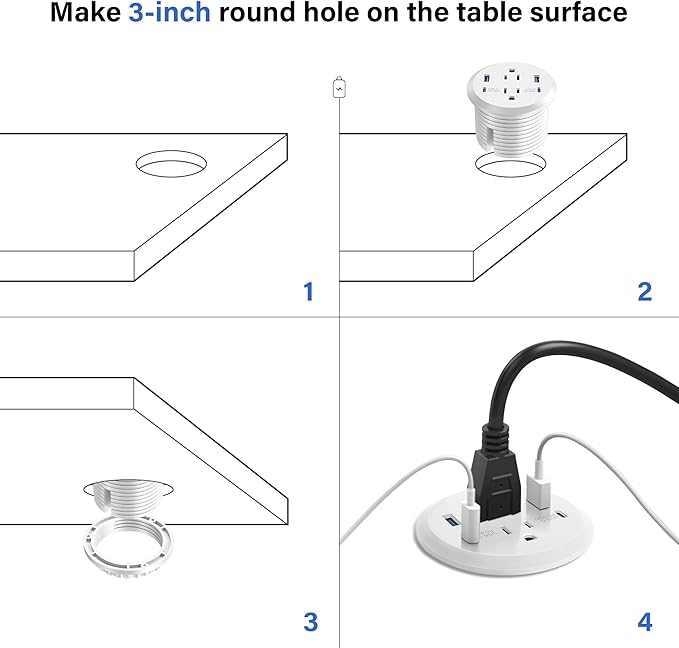 Make 3-inch round hole on the table surface

1

2

3

4