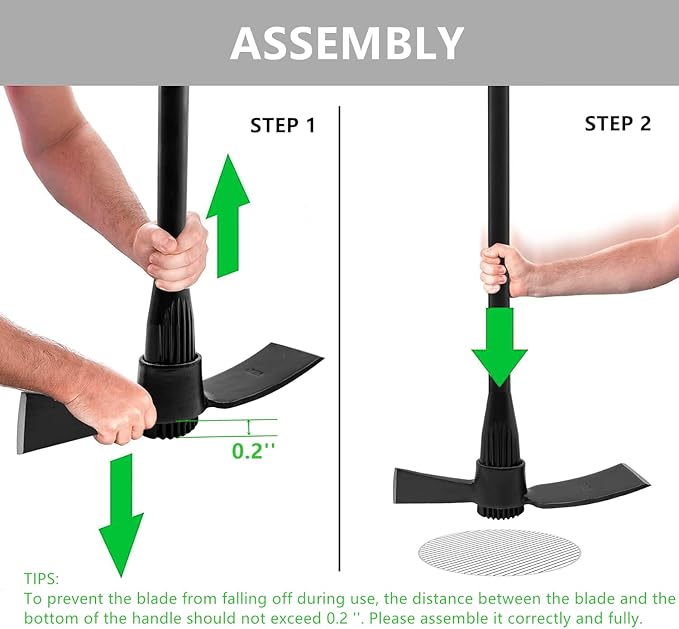 ASSEMBLY

STEP 1

0.2''

STEP 2

TIPS:
To prevent the blade from falling off during use, the distance between the blade and the bottom of the handle should not exceed 0.2 ''. Please assemble it correctly and fully.