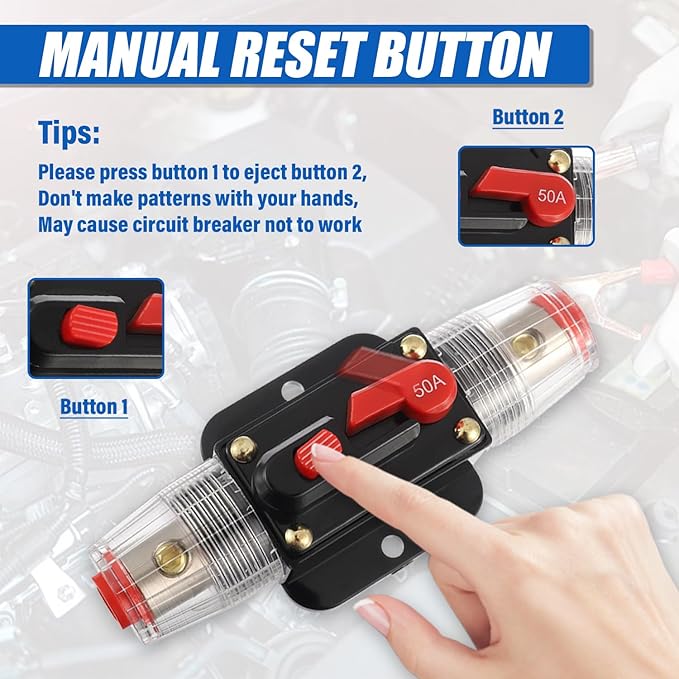 MANUAL RESET BUTTON

Tips:

Please press button 1 to eject button 2,
Don't make patterns with your hands,
May cause circuit breaker not to work

Button 2

50A

Button 1

50A