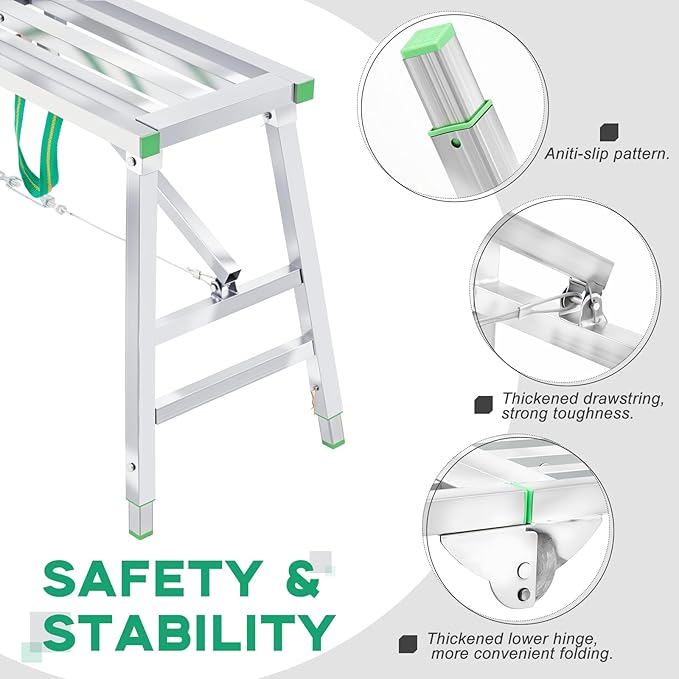 Aniti-slip pattern.

Thickened drawstring, strong toughness.

Thickened lower hinge, more convenient folding.

SAFETY & STABILITY