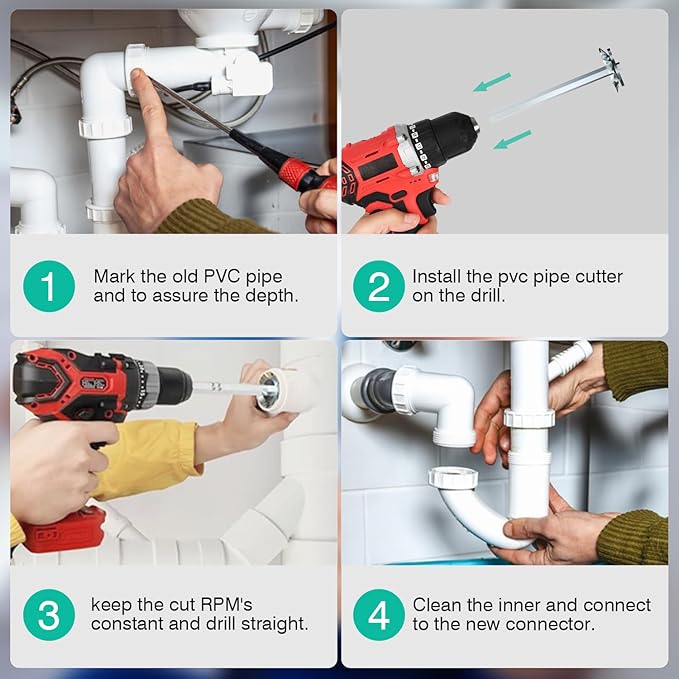 1
Mark the old PVC pipe and to assure the depth.

2
Install the pvc pipe cutter on the drill.

3
keep the cut RPM's constant and drill straight.

4
Clean the inner and connect to the new connector.