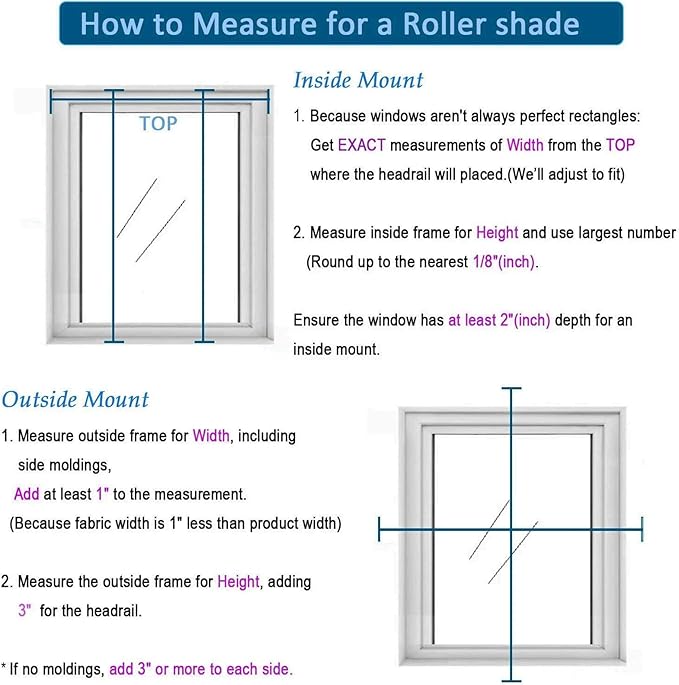 How to Measure for a Roller shade

TOP

Inside Mount

1. Because windows aren't always perfect rectangles: Get EXACT measurements of Width from the TOP where the headrail will placed.(We'll adjust to fit)

2. Measure inside frame for Height and use largest number (Round up to the nearest 1/8"(inch).

Ensure the window has at least 2"(inch) depth for an inside mount.

Outside Mount

1. Measure outside frame for Width, including side moldings, Add at least 1" to the measurement. (Because fabric width is 1" less than product width)

2. Measure the outside frame for Height, adding 3" for the headrail.

* If no moldings, add 3" or more to each side.