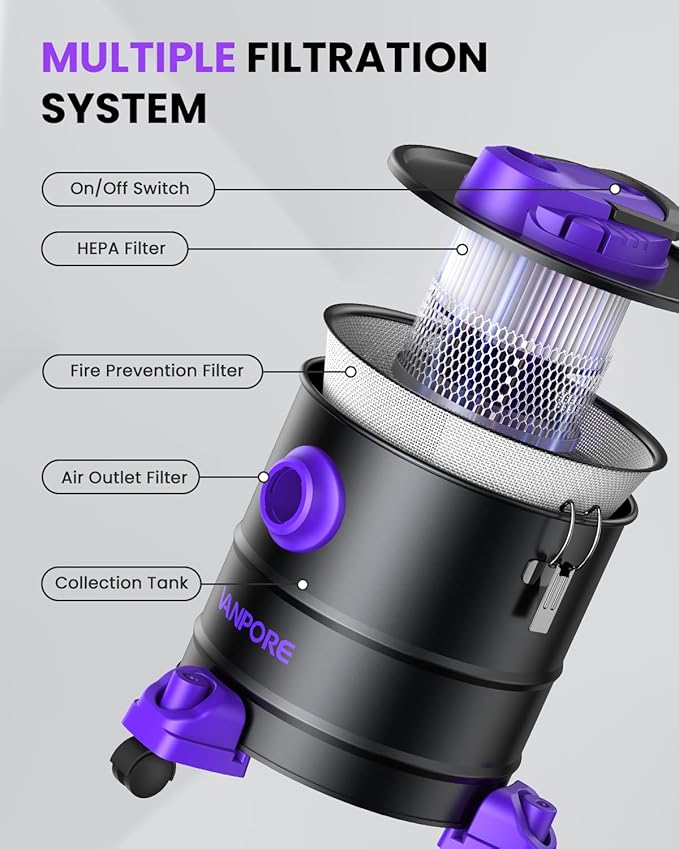 MULTIPLE FILTRATION SYSTEM

On/Off Switch

HEPA Filter

Fire Prevention Filter

Air Outlet Filter

Collection Tank

VANPORE