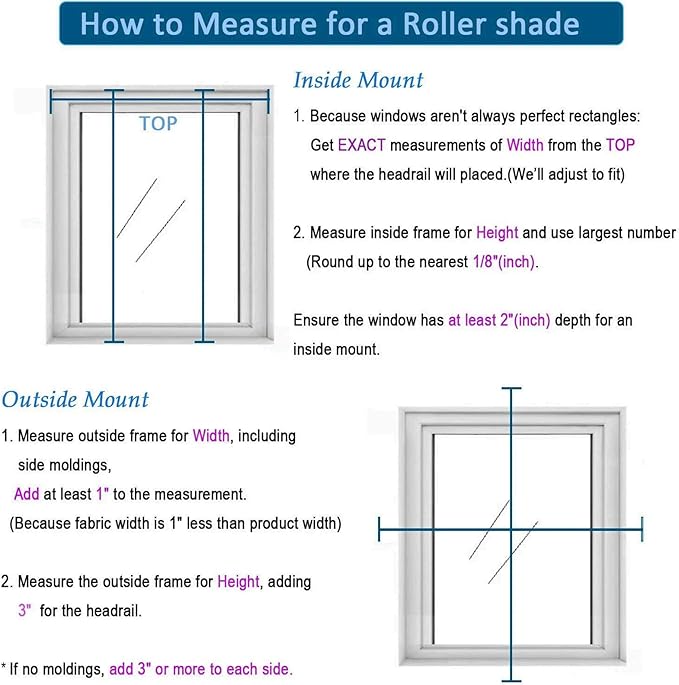 How to Measure for a Roller shade

TOP

Inside Mount

1. Because windows aren't always perfect rectangles: Get EXACT measurements of Width from the TOP where the headrail will placed.(We'll adjust to fit)

2. Measure inside frame for Height and use largest number (Round up to the nearest 1/8"(inch).

Ensure the window has at least 2"(inch) depth for an inside mount.

Outside Mount

1. Measure outside frame for Width, including side moldings, Add at least 1" to the measurement. (Because fabric width is 1" less than product width)

2. Measure the outside frame for Height, adding 3" for the headrail.

* If no moldings, add 3" or more to each side.