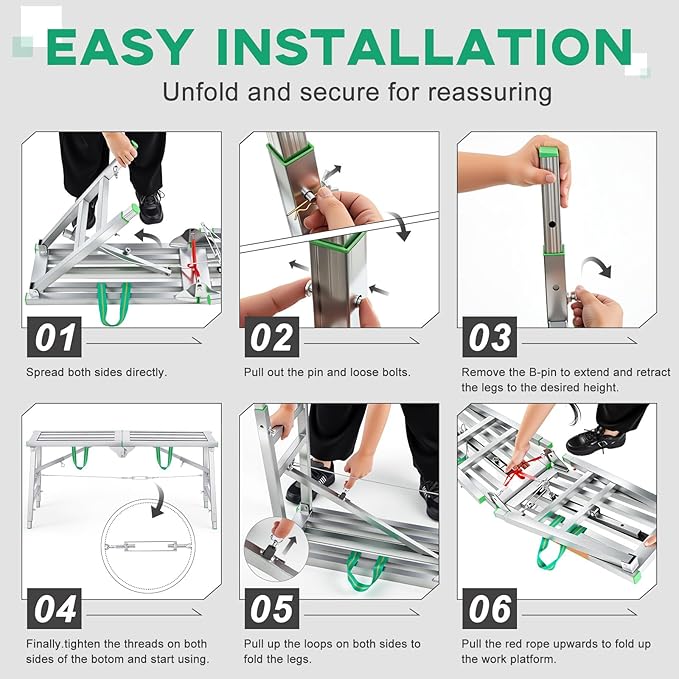 EASY INSTALLATION

Unfold and secure for reassuring

01

Spread both sides directly.

02

Pull out the pin and loose bolts.

03

Remove the B-pin to extend and retract the legs to the desired height.

04

Finally.tighten the threads on both sides of the botom and start using.

05

Pull up the loops on both sides to fold the legs.

06

Pull the red rope upwards to fold up the work platform.