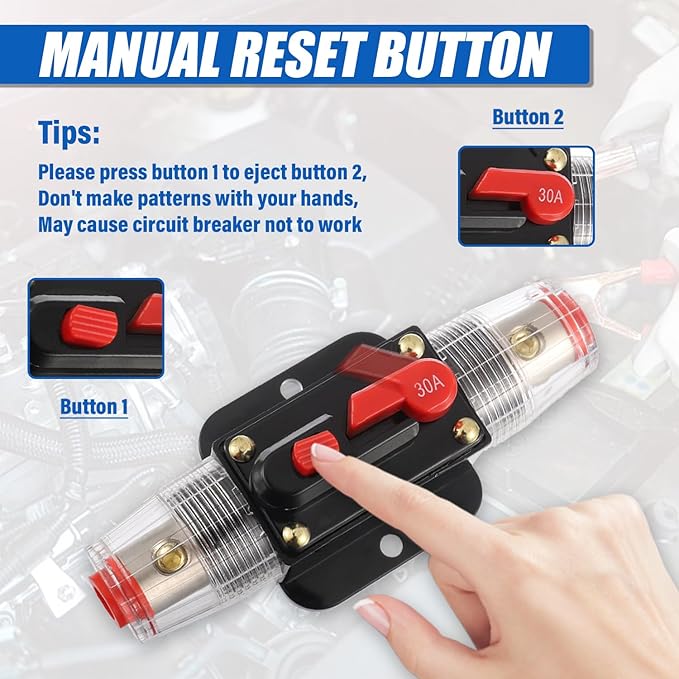 MANUAL RESET BUTTON

Tips:
Please press button 1 to eject button 2,
Don't make patterns with your hands,
May cause circuit breaker not to work

Button 2

30A

Button 1

30A