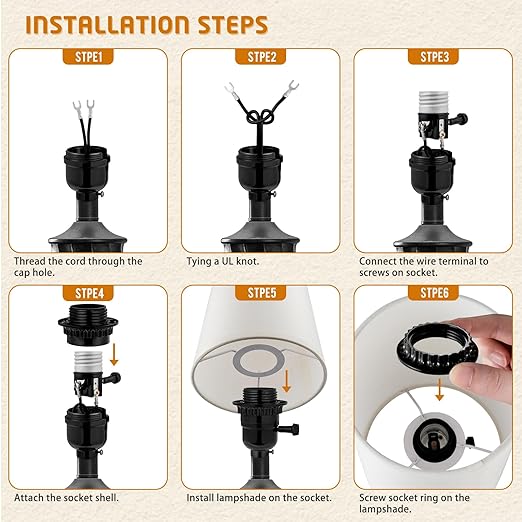 INSTALLATION STEPS

STPE1

Thread the cord through the cap hole.

STPE2

Tying a UL knot.

STPE3

Connect the wire terminal to screws on socket.

STPE4

Attach the socket shell.

STPE5

Install lampshade on the socket.

STPE6

Screw socket ring on the lampshade.