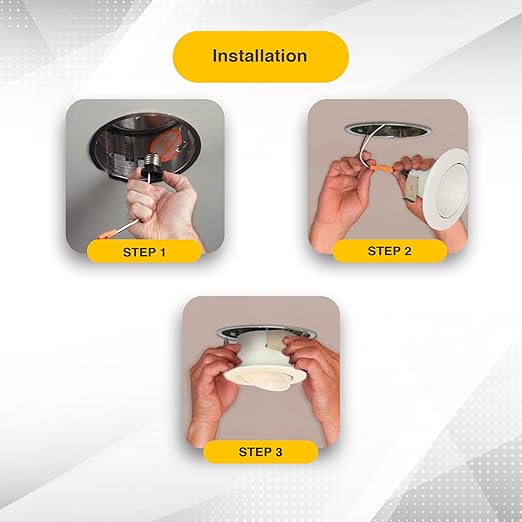 Installation

STEP 1

STEP 2

STEP 3