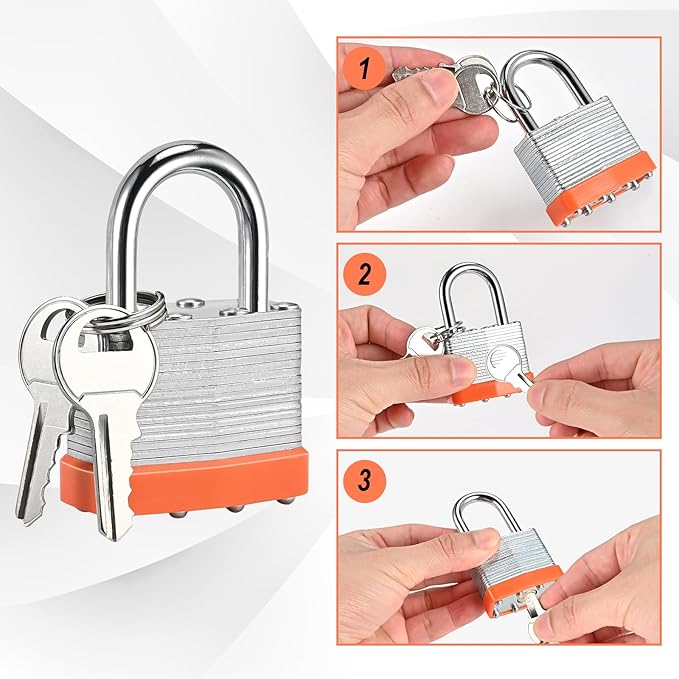 1

2

3