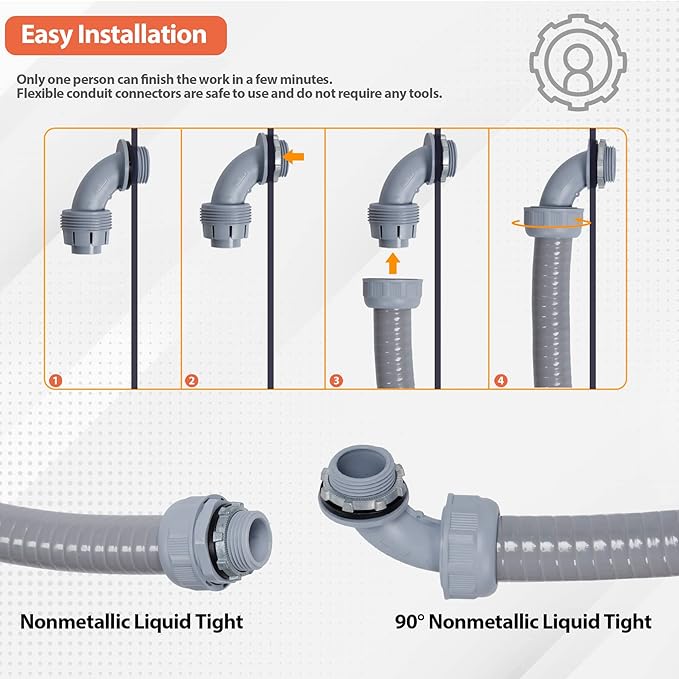 Easy Installation

Only one person can finish the work in a few minutes.
Flexible conduit connectors are safe to use and do not require any tools.

1

2

3

4

Nonmetallic Liquid Tight

90° Nonmetallic Liquid Tight