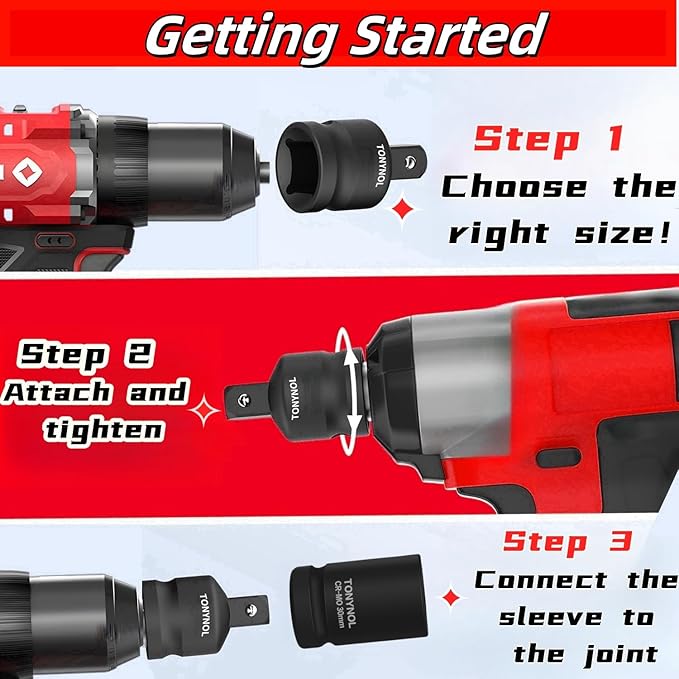 Getting Started

TONYNOL

Step 1
Choose the right size!

Step 2
Attach and tighten

TONYNOL

Step 3
Connect the sleeve to the joint

TONYNOL

TONYNOL
CR-MO 30mm