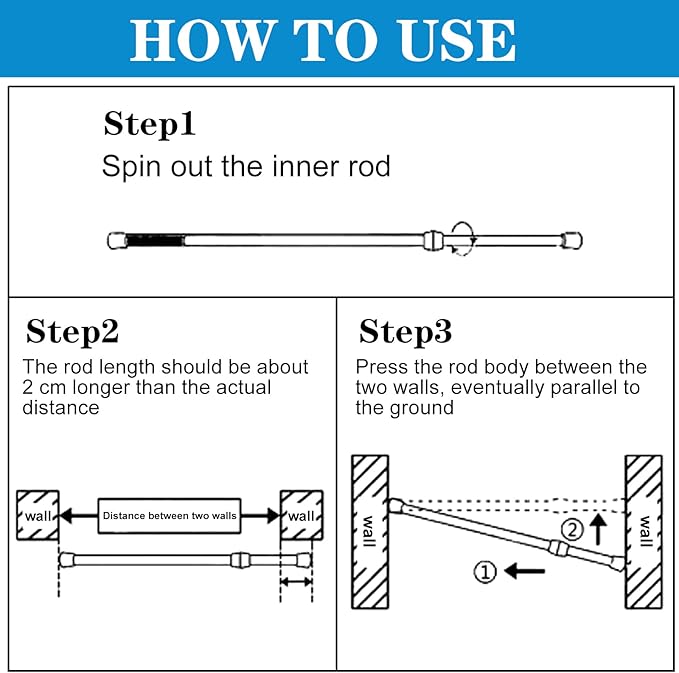 HOW TO USE

Step1
Spin out the inner rod

Step2
The rod length should be about 2 cm longer than the actual distance

wall
Distance between two walls
wall

Step3
Press the rod body between the two walls, eventually parallel to the ground

wall
②
①
wall