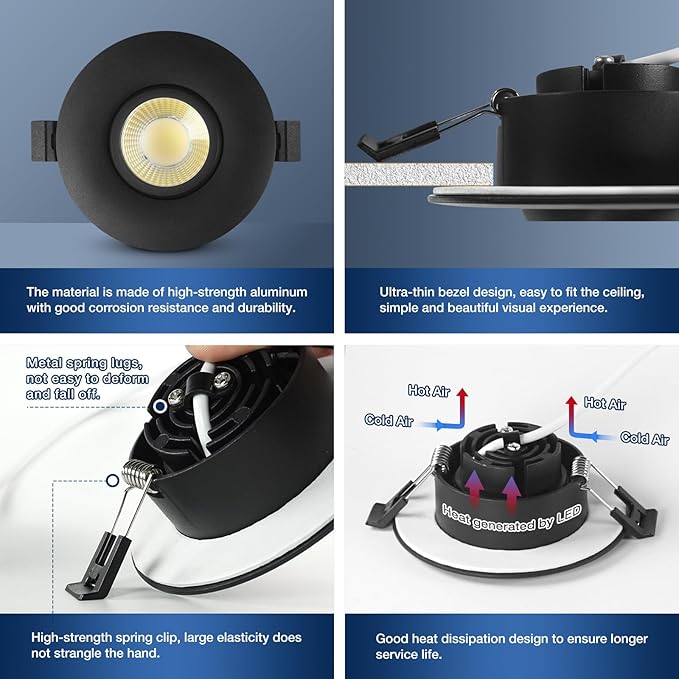 The material is made of high-strength aluminum with good corrosion resistance and durability.

Ultra-thin bezel design, easy to fit the ceiling, simple and beautiful visual experience.

Metal spring lugs, not easy to deform and fall off.

High-strength spring clip, large elasticity does not strangle the hand.

Hot Air

Cold Air

Hot Air

Cold Air

Heat generated by LED

Good heat dissipation design to ensure longer service life.