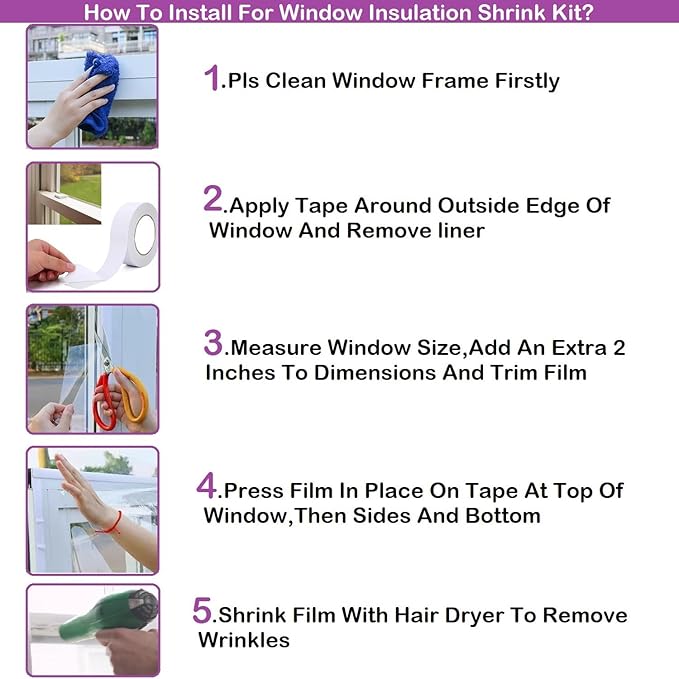 How To Install For Window Insulation Shrink Kit?

1.Pls Clean Window Frame Firstly

2.Apply Tape Around Outside Edge Of Window And Remove liner

3.Measure Window Size,Add An Extra 2 Inches To Dimensions And Trim Film

4.Press Film In Place On Tape At Top Of Window,Then Sides And Bottom

5.Shrink Film With Hair Dryer To Remove Wrinkles