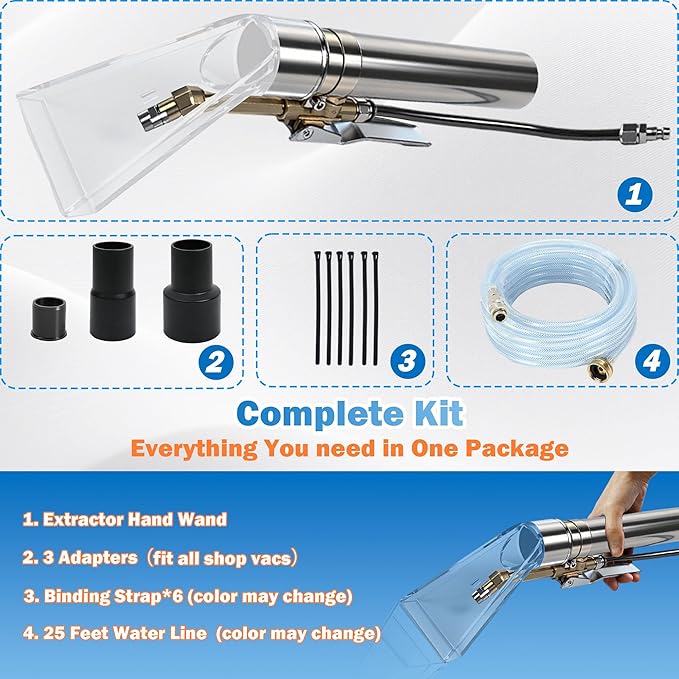 1

2

3

4

Complete Kit
Everything You need in One Package

1. Extractor Hand Wand
2. 3 Adapters（fit all shop vacs）
3. Binding Strap*6 (color may change)
4. 25 Feet Water Line (color may change)