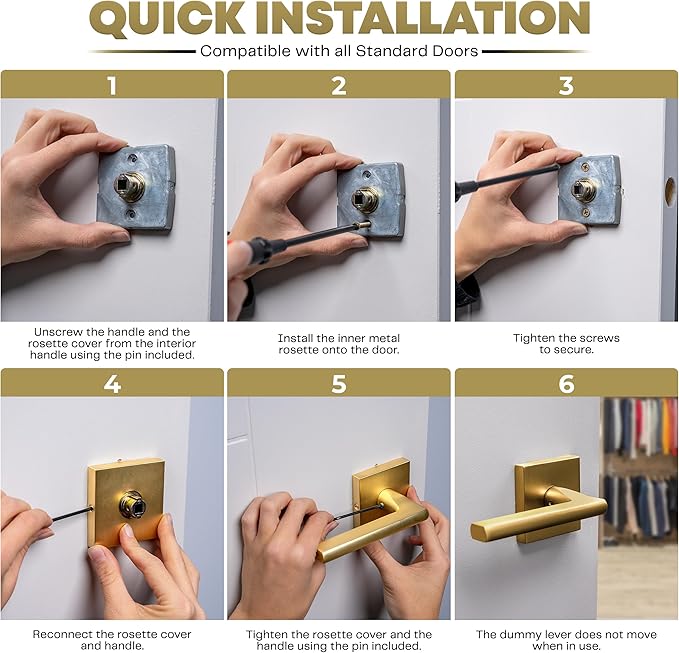 QUICK INSTALLATION

Compatible with all Standard Doors

1

Unscrew the handle and the rosette cover from the interior handle using the pin included.

2

Install the inner metal rosette onto the door.

3

Tighten the screws to secure.

4

Reconnect the rosette cover and handle.

5

Tighten the rosette cover and the handle using the pin included.

6

The dummy lever does not move when in use.