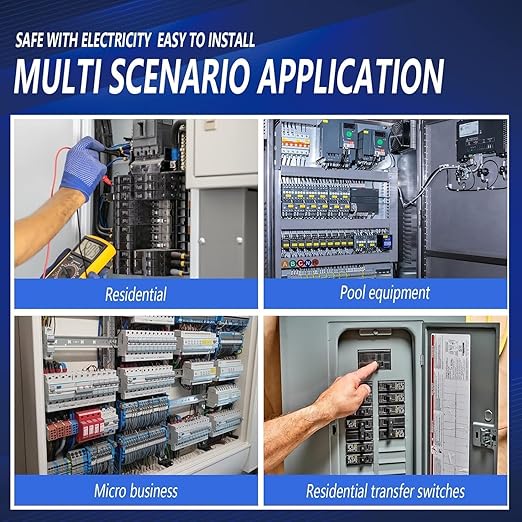 SAFE WITH ELECTRICITY EASY TO INSTALL

MULTI SCENARIO APPLICATION

Residential

Pool equipment

Micro business

Residential transfer switches