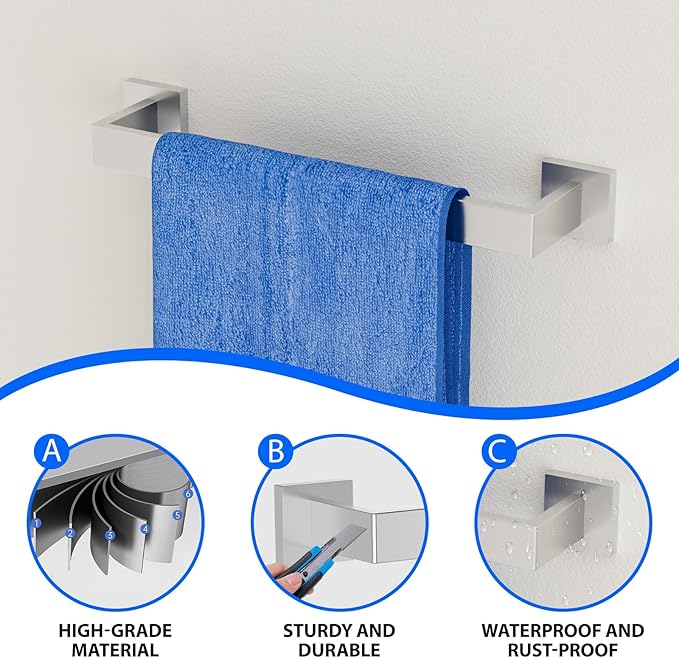 A

1 2 3 4 5 6

HIGH-GRADE MATERIAL

B

STURDY AND DURABLE

C

WATERPROOF AND RUST-PROOF