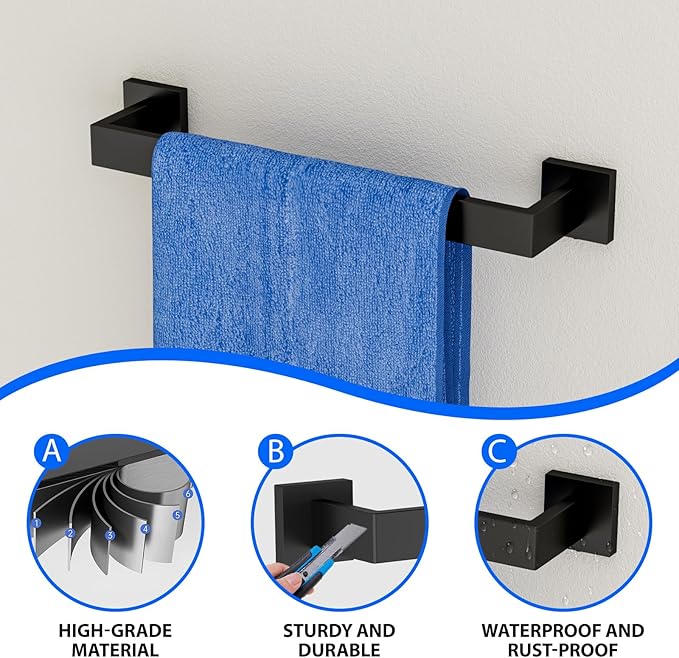 A
1 2 3 4 5 6
HIGH-GRADE MATERIAL

B
STURDY AND DURABLE

C
WATERPROOF AND RUST-PROOF