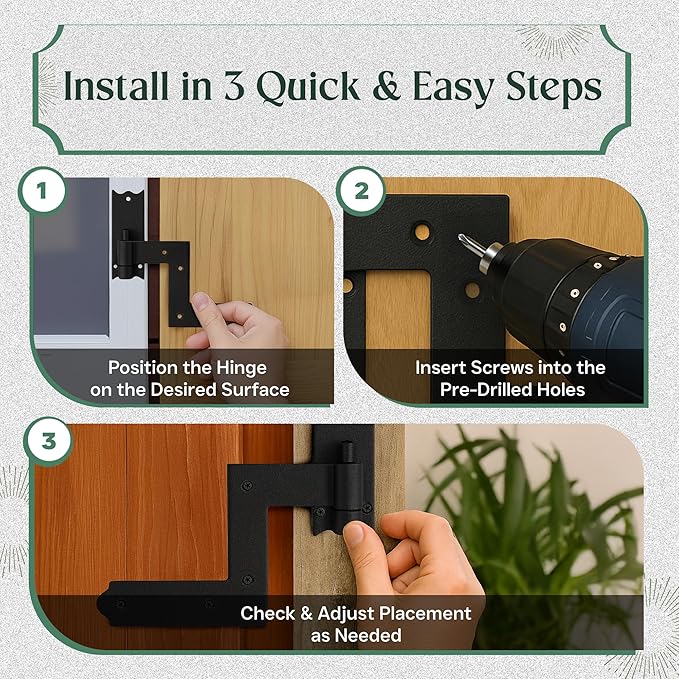 Install in 3 Quick & Easy Steps

1

Position the Hinge on the Desired Surface

2

Insert Screws into the Pre-Drilled Holes

3

Check & Adjust Placement as Needed