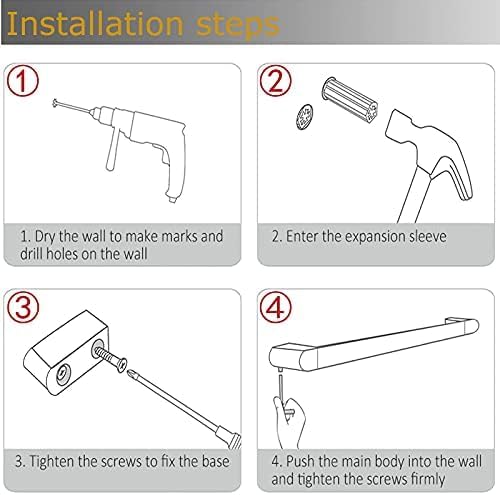 Installation steps

①

1. Dry the wall to make marks and drill holes on the wall

②

2. Enter the expansion sleeve

③

3. Tighten the screws to fix the base

④

4. Push the main body into the wall and tighten the screws firmly