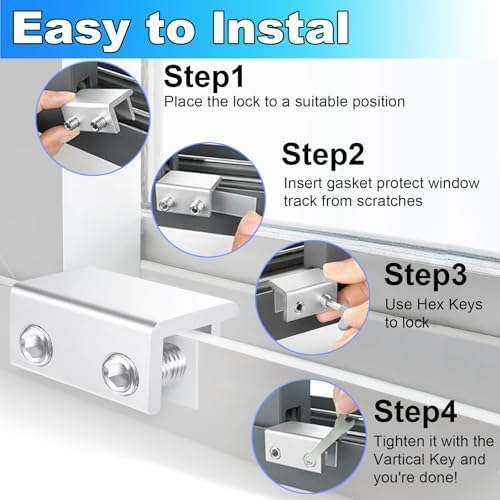 Easy to Instal

Step1
Place the lock to a suitable position

Step2
Insert gasket protect window track from scratches

Step3
Use Hex Keys to lock

Step4
Tighten it with the Vartical Key and you're done!