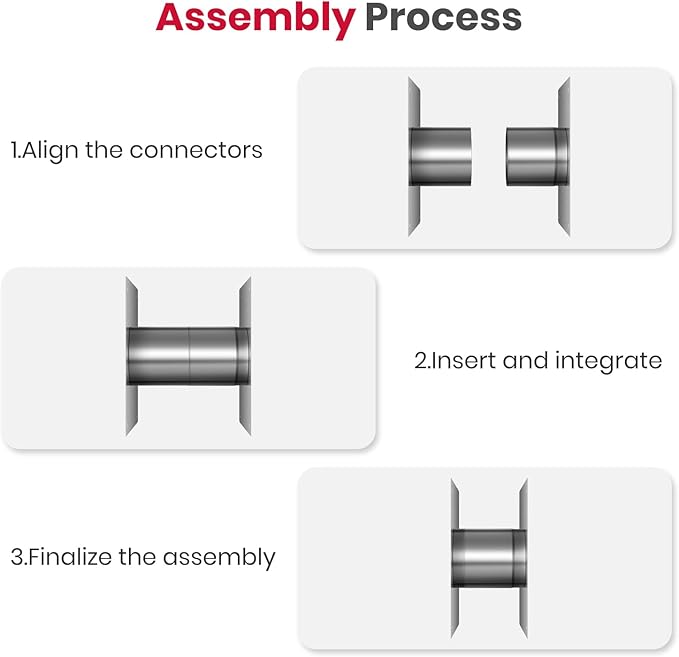 Assembly Process

1.Align the connectors

2.Insert and integrate

3.Finalize the assembly