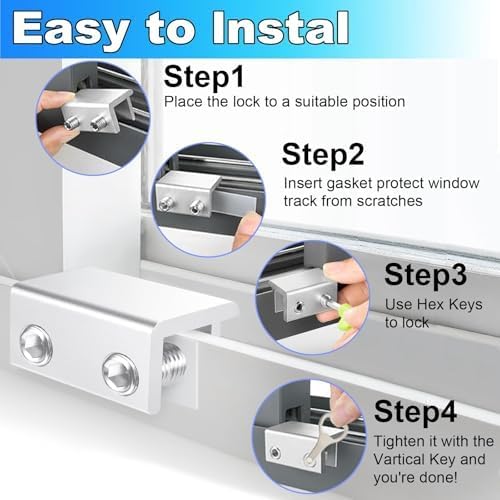 Easy to Instal

Step1
Place the lock to a suitable position

Step2
Insert gasket protect window track from scratches

Step3
Use Hex Keys to lock

Step4
Tighten it with the Vartical Key and you're done!