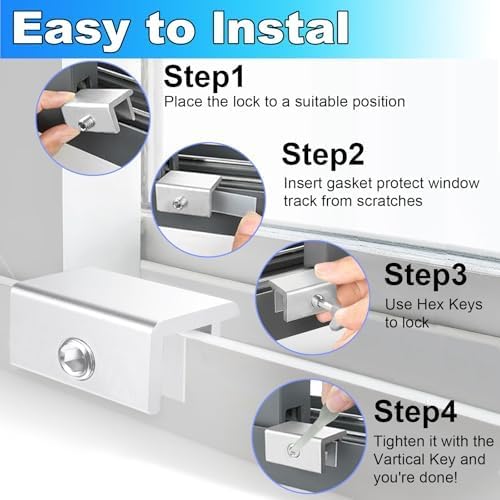 Easy to Instal

Step1
Place the lock to a suitable position

Step2
Insert gasket protect window track from scratches

Step3
Use Hex Keys to lock

Step4
Tighten it with the Vartical Key and you're done!