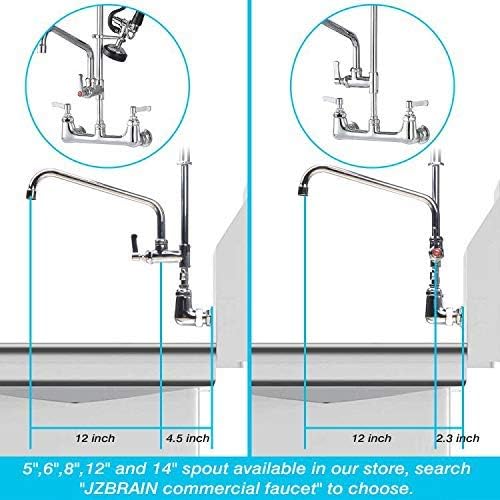 12 inch
4.5 inch
12 inch
2.3 inch

5",6",8",12" and 14" spout available in our store, search "JZBRAIN commercial faucet" to choose.