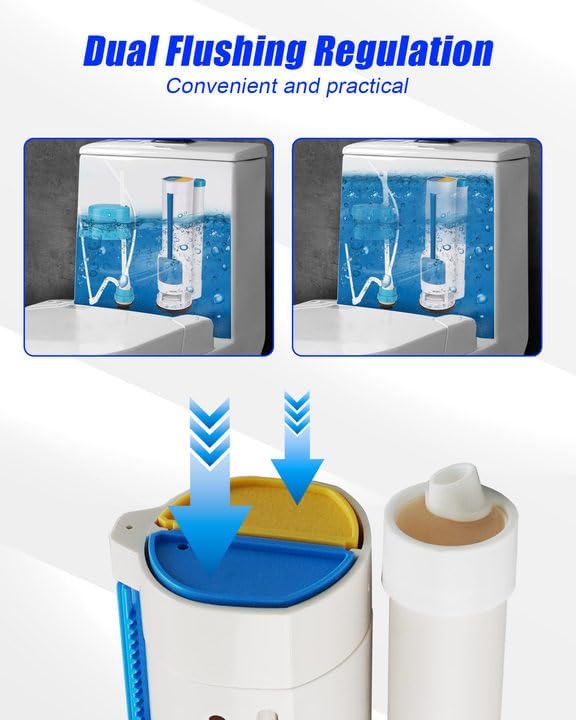 Dual Flushing Regulation
Convenient and practical