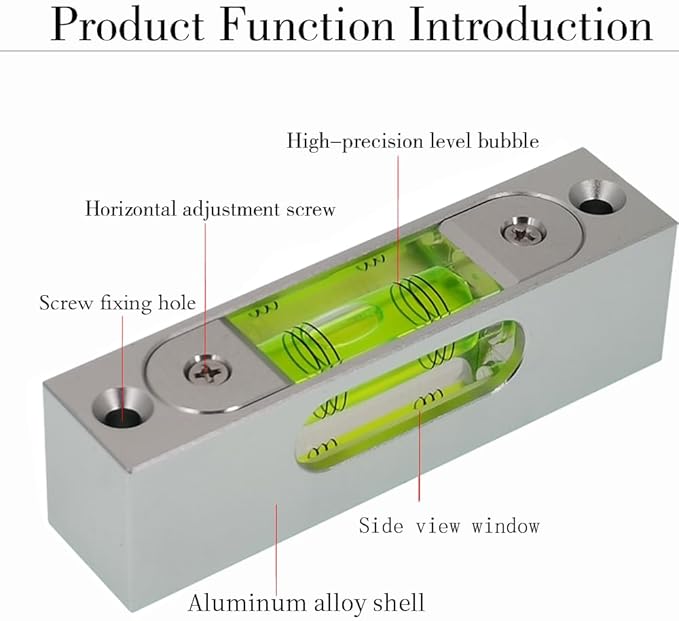 Product Function Introduction

High-precision level bubble

Horizontal adjustment screw

Screw fixing hole

Side view window

Aluminum alloy shell