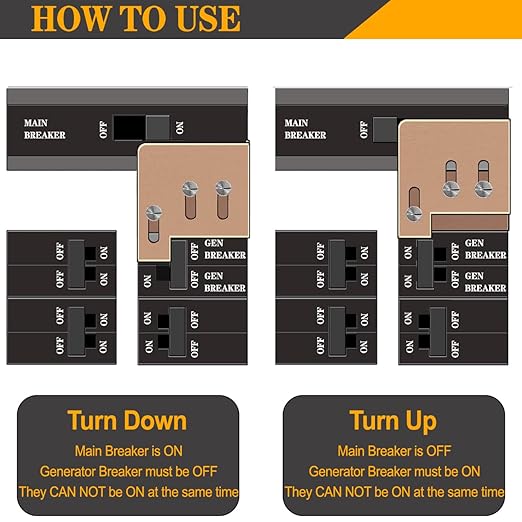 HOW TO USE

MAIN BREAKER
OFF
ON

OFF ON
OFF ON
OFF ON
OFF ON

OFF GEN BREAKER
ON OFF GEN BREAKER
ON OFF
ON OFF

MAIN BREAKER
OFF

OFF ON
OFF ON
OFF ON
OFF ON

ON OFF GEN BREAKER
ON OFF GEN BREAKER
ON OFF
ON OFF

Turn Down
Main Breaker is ON
Generator Breaker must be OFF
They CAN NOT be ON at the same time

Turn Up
Main Breaker is OFF
Generator Breaker must be ON
They CAN NOT be ON at the same time