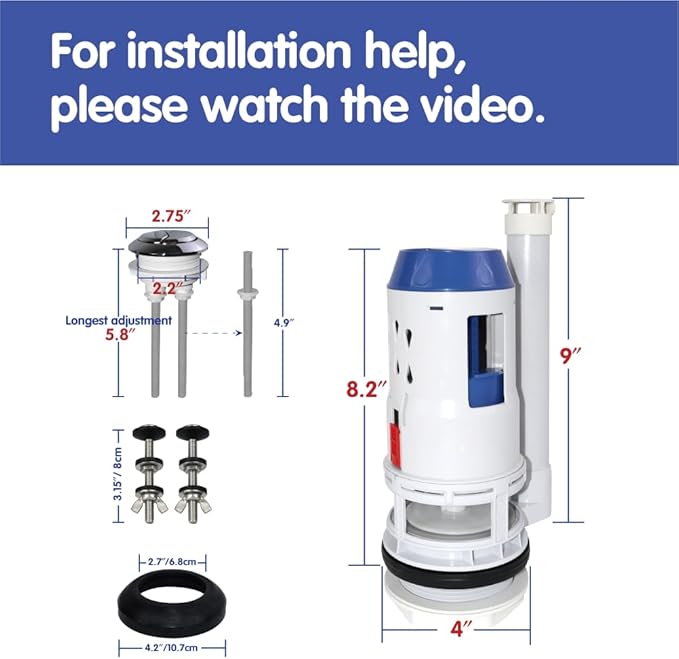 For installation help, please watch the video.

2.75″

2.2″

Longest adjustment
5.8″

4.9″

3.15″/ 8cm

2.7″/6.8cm

4.2″/10.7cm

8.2″

9″

4″