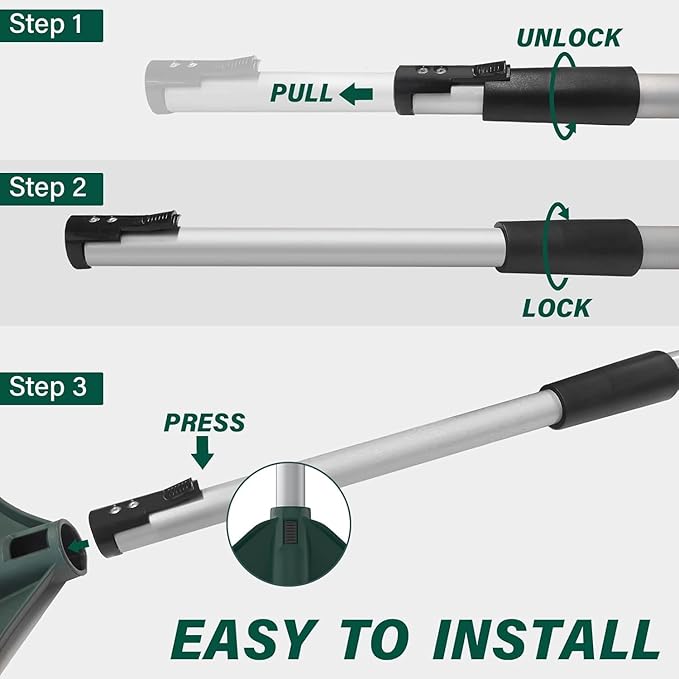 Step 1

UNLOCK

PULL

Step 2

LOCK

Step 3

PRESS

EASY TO INSTALL