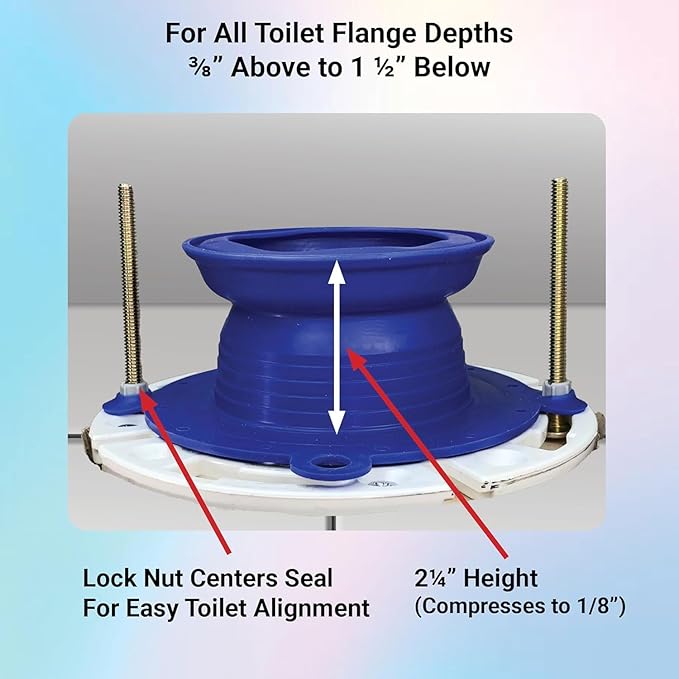 For All Toilet Flange Depths
⅜" Above to 1 ½" Below

Lock Nut Centers Seal
For Easy Toilet Alignment

2¼" Height
(Compresses to 1/8")