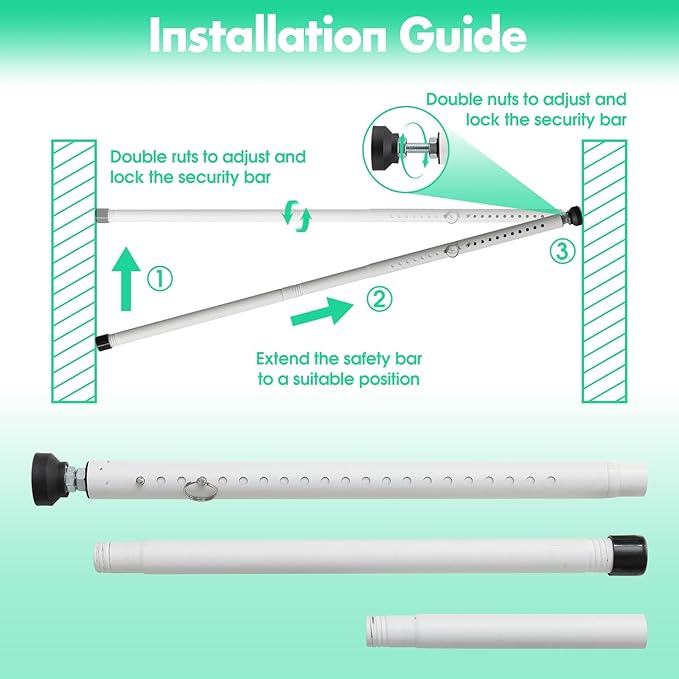 Installation Guide

Double nuts to adjust and lock the security bar

Double ruts to adjust and lock the security bar

①

②

③

Extend the safety bar to a suitable position