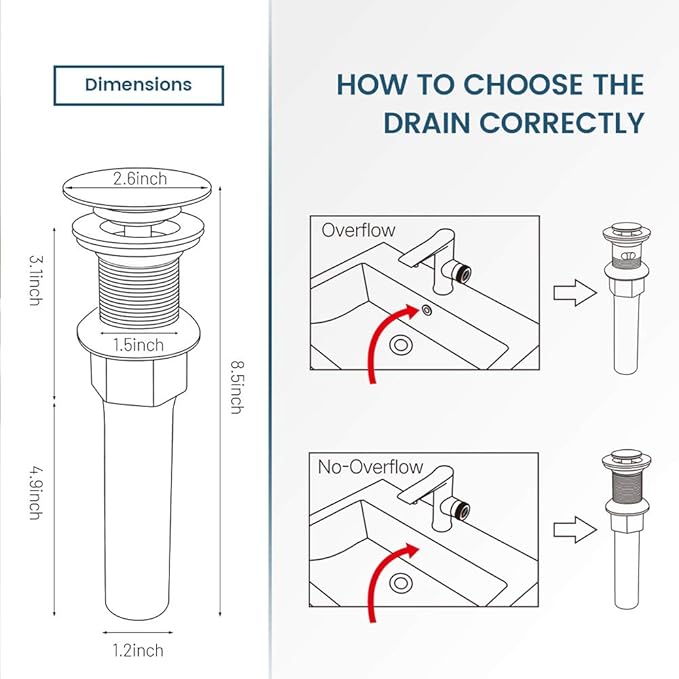 Dimensions

2.6inch

3.1inch

1.5inch

8.5inch

4.9inch

1.2inch

HOW TO CHOOSE THE DRAIN CORRECTLY

Overflow

No-Overflow