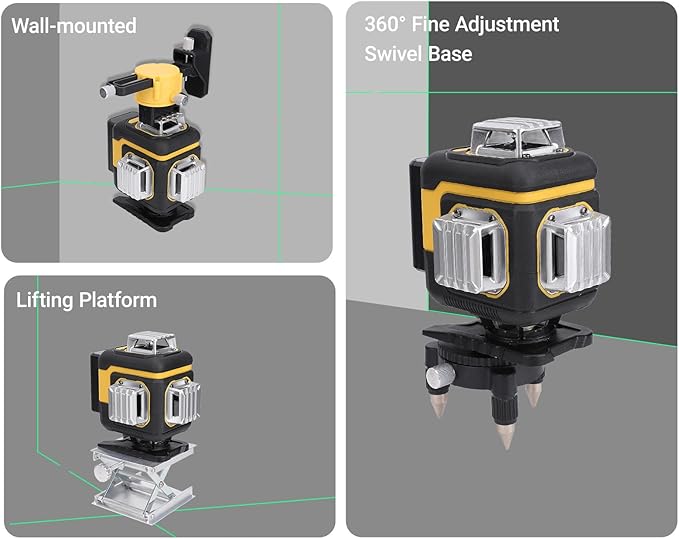 Wall-mounted

Lifting Platform

360° Fine Adjustment Swivel Base