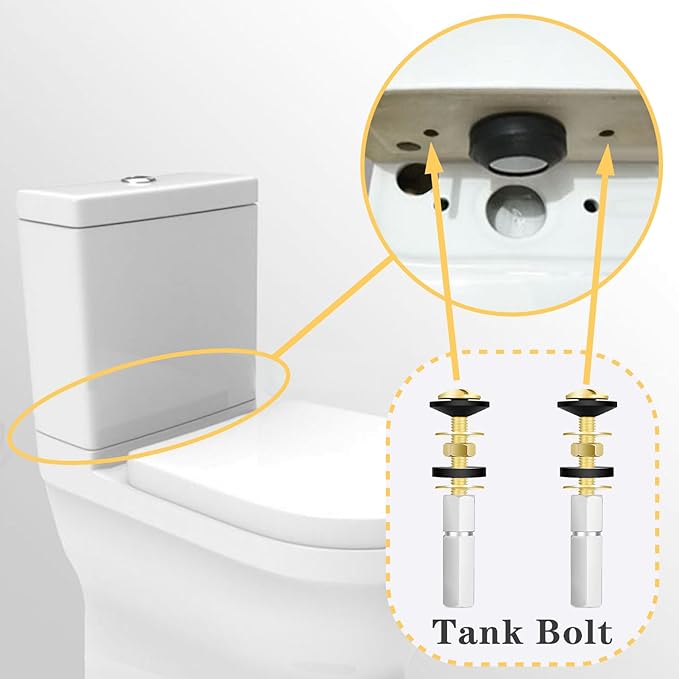 Tank Bolt