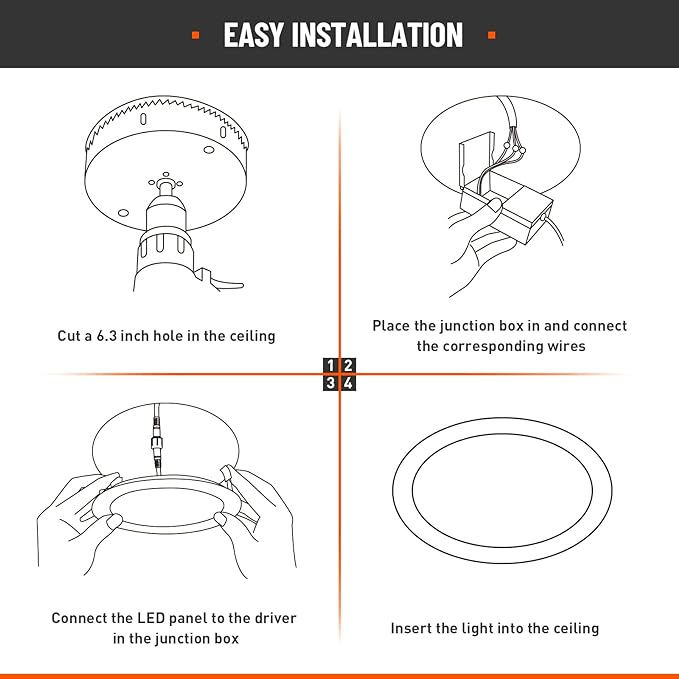 EASY INSTALLATION

Cut a 6.3 inch hole in the ceiling

Place the junction box in and connect the corresponding wires

1 2
3 4

Connect the LED panel to the driver in the junction box

Insert the light into the ceiling