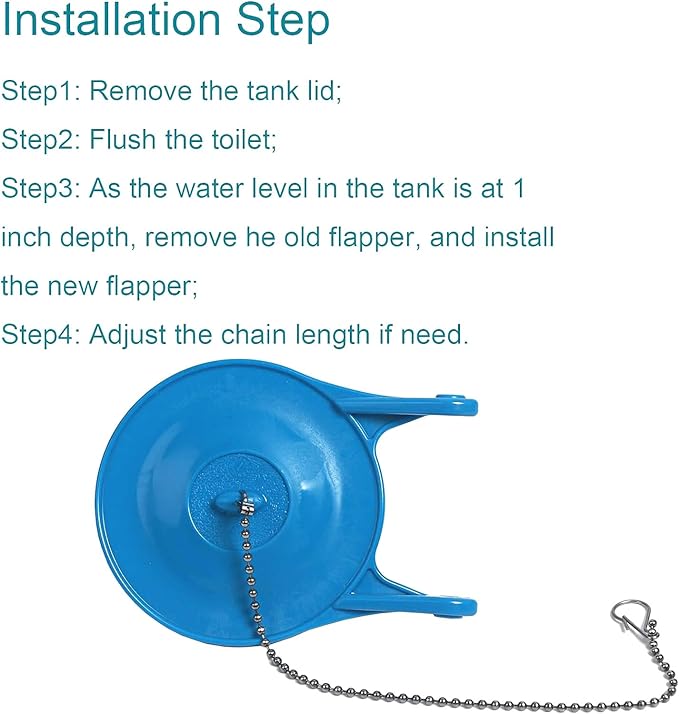 Installation Step

Step1: Remove the tank lid;

Step2: Flush the toilet;

Step3: As the water level in the tank is at 1 inch depth, remove he old flapper, and install the new flapper;

Step4: Adjust the chain length if need.