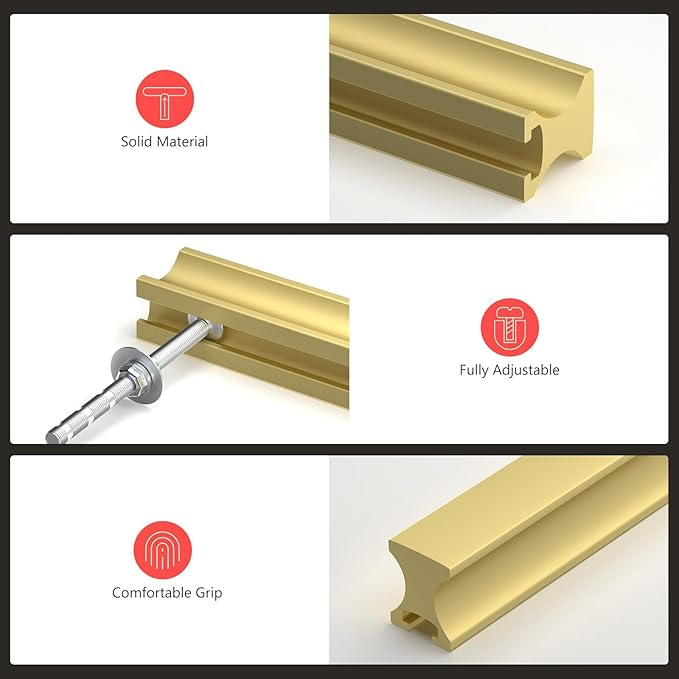 Solid Material

Fully Adjustable

Comfortable Grip