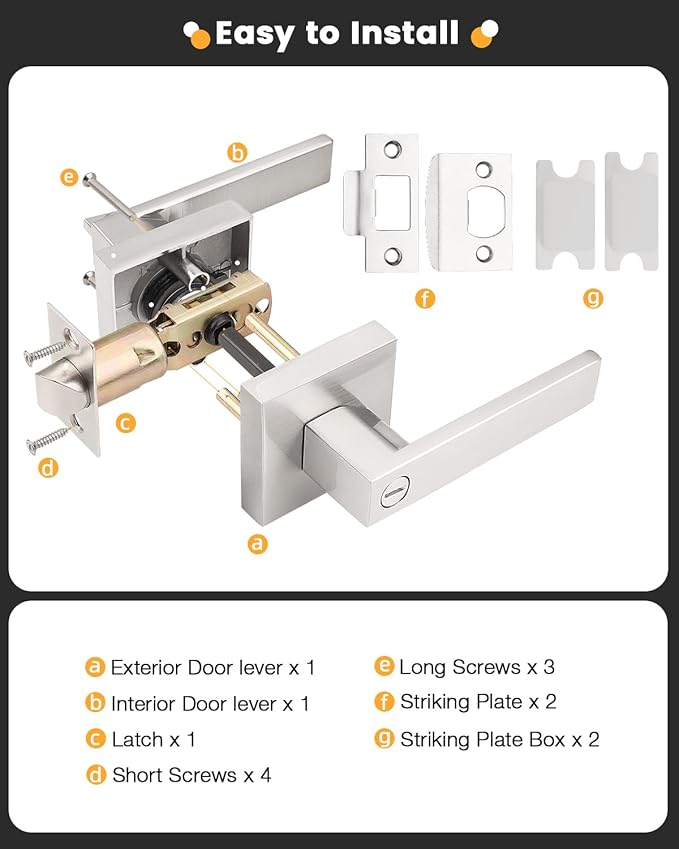 Easy to Install

b
e
f
g
c
d
a

a Exterior Door lever x 1
b Interior Door lever x 1
c Latch x 1
d Short Screws x 4

e Long Screws x 3
f Striking Plate x 2
g Striking Plate Box x 2