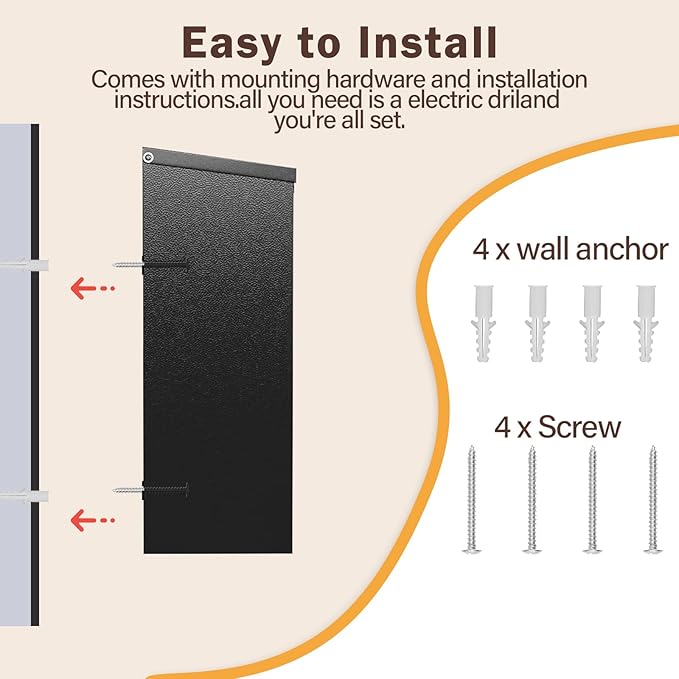 Easy to Install

Comes with mounting hardware and installation instructions.all you need is a electric driland you're all set.

4 x wall anchor

4 x Screw