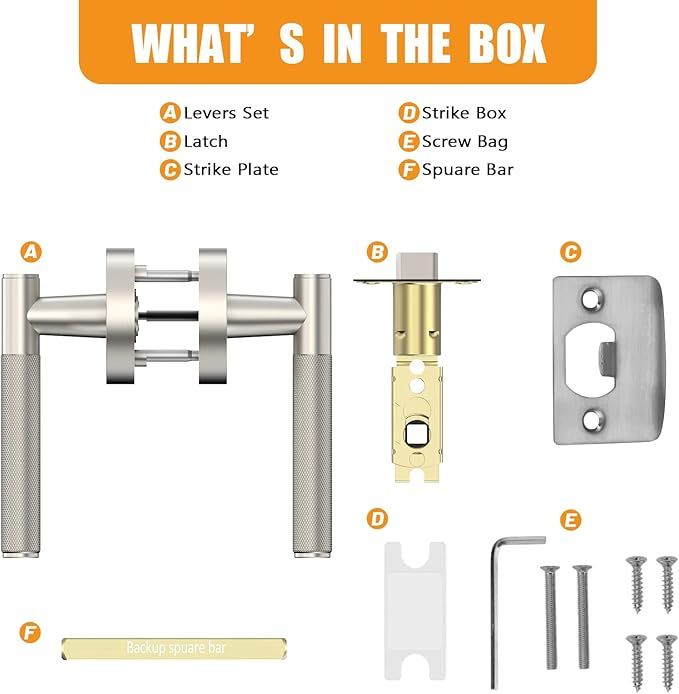 WHAT' S IN THE BOX

A Levers Set
B Latch
C Strike Plate

D Strike Box
E Screw Bag
F Spuare Bar

A

B

C

D

E

F

Backup spuare bar