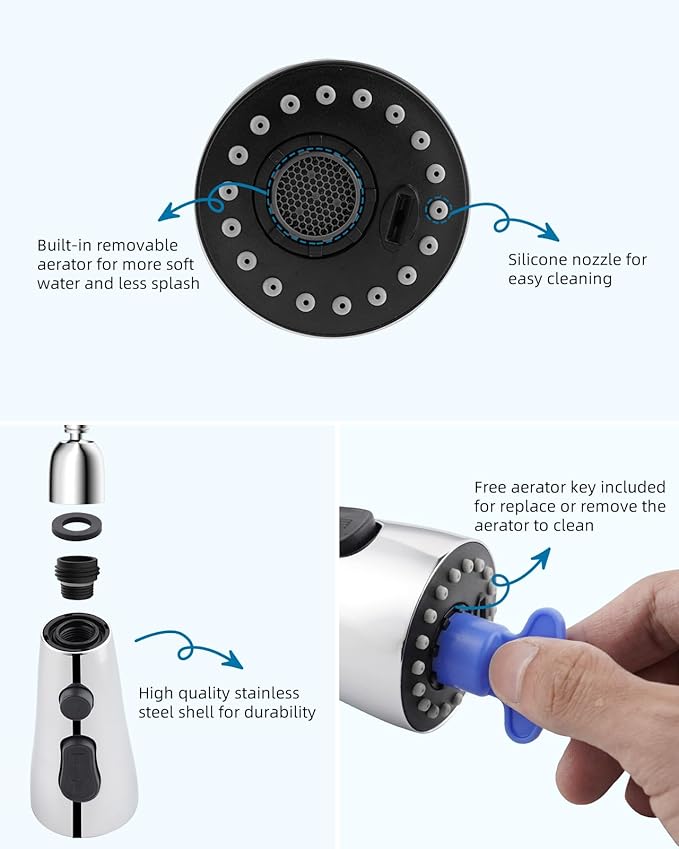 Built-in removable aerator for more soft water and less splash

Silicone nozzle for easy cleaning

High quality stainless steel shell for durability

Free aerator key included for replace or remove the aerator to clean